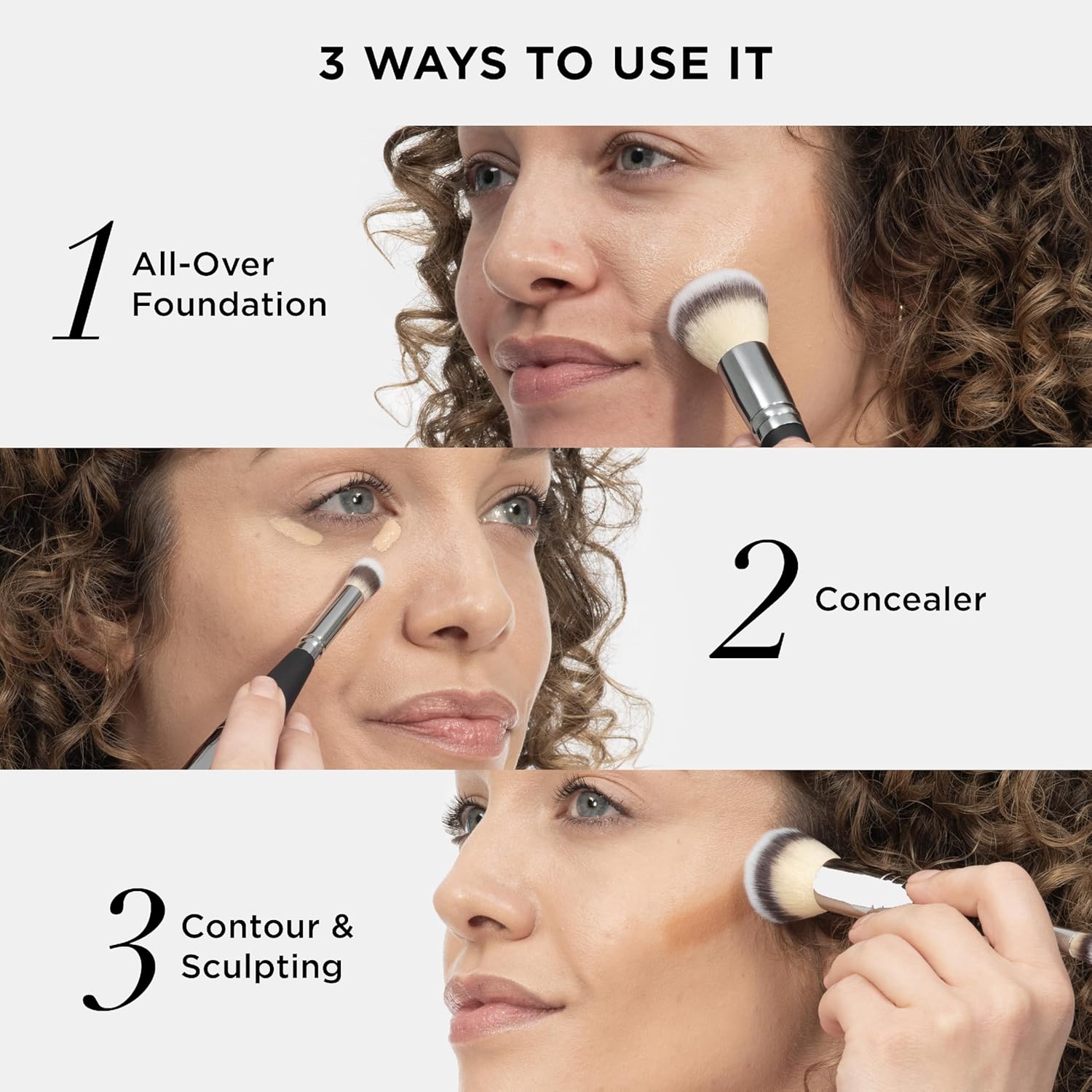 3 WAYS TO USE IT

1 All-Over Foundation

2 Concealer

3 Contour & Sculpting